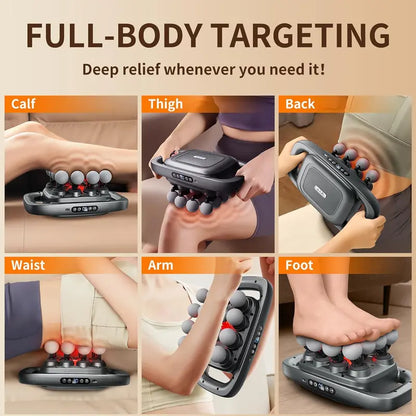 FULL-BODY TARGETING

Deep relief whenever you need it!

Calf

Thigh

Back

Waist

Arm

Foot